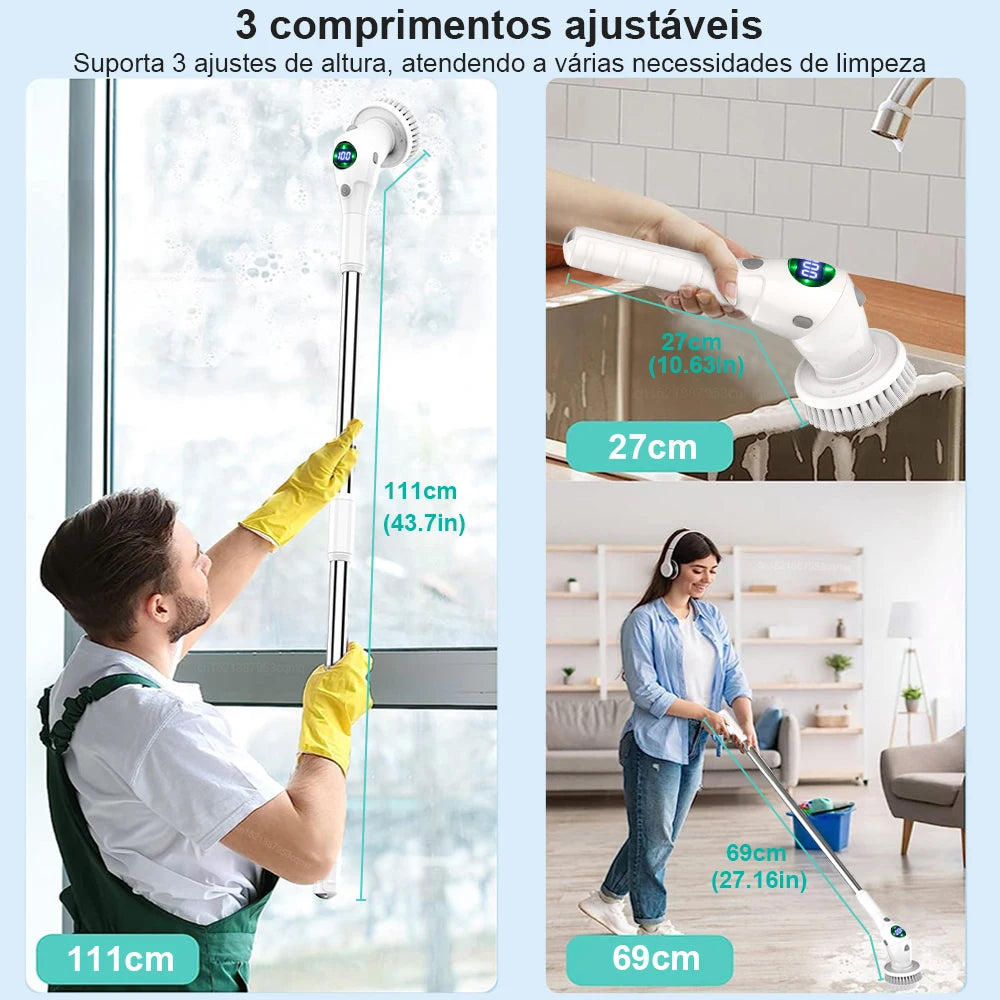 3 comprimentos ajustáveis

Suporta 3 ajustes de altura, atendendo a várias necessidades de limpeza

100

111cm
(43.7in)

111cm

27cm
(10.63in)

27cm

69cm
(27.16in)

69cm