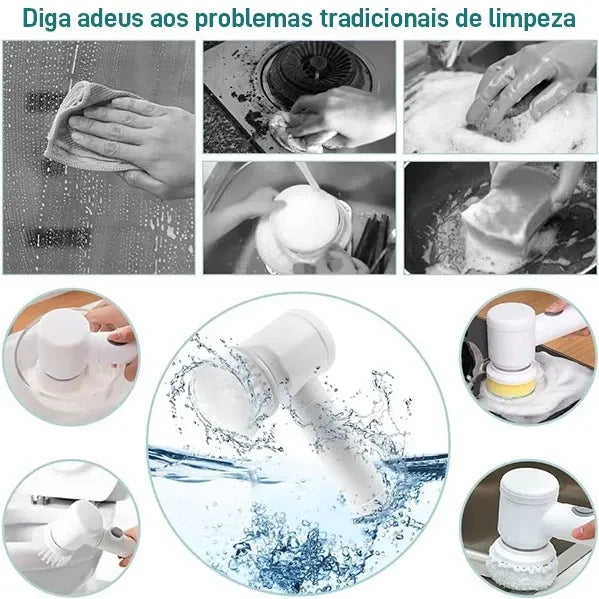 Diga adeus aos problemas tradicionais de limpeza