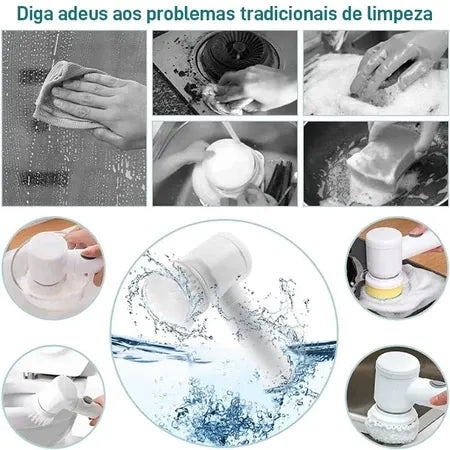 Diga adeus aos problemas tradicionais de limpeza