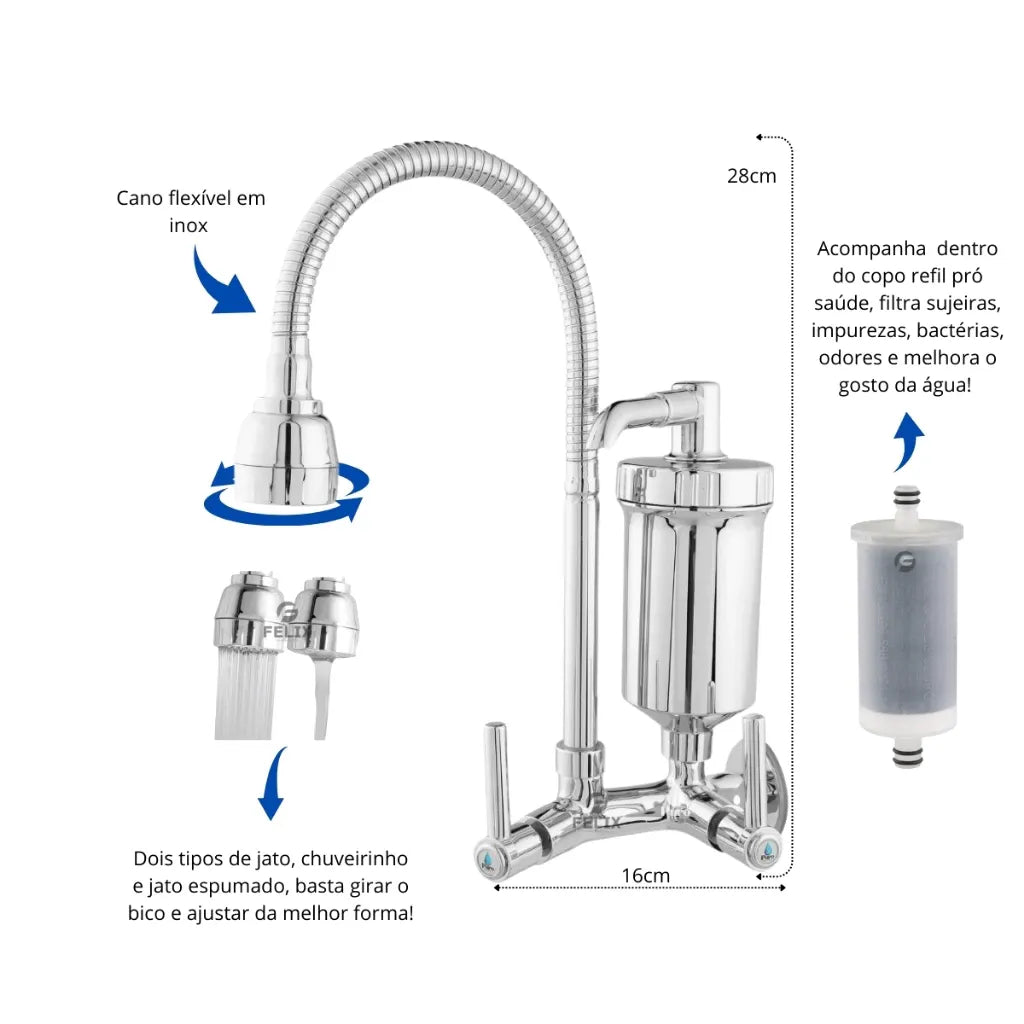 Cano flexível em inox

28cm

Acompanha dentro do copo refil pró saúde, filtra sujeiras, impurezas, bactérias, odores e melhora o gosto da água!

FELIX

FELIX

Dois tipos de jato, chuveirinho e jato espumado, basta girar o bico e ajustar da melhor forma!

16cm